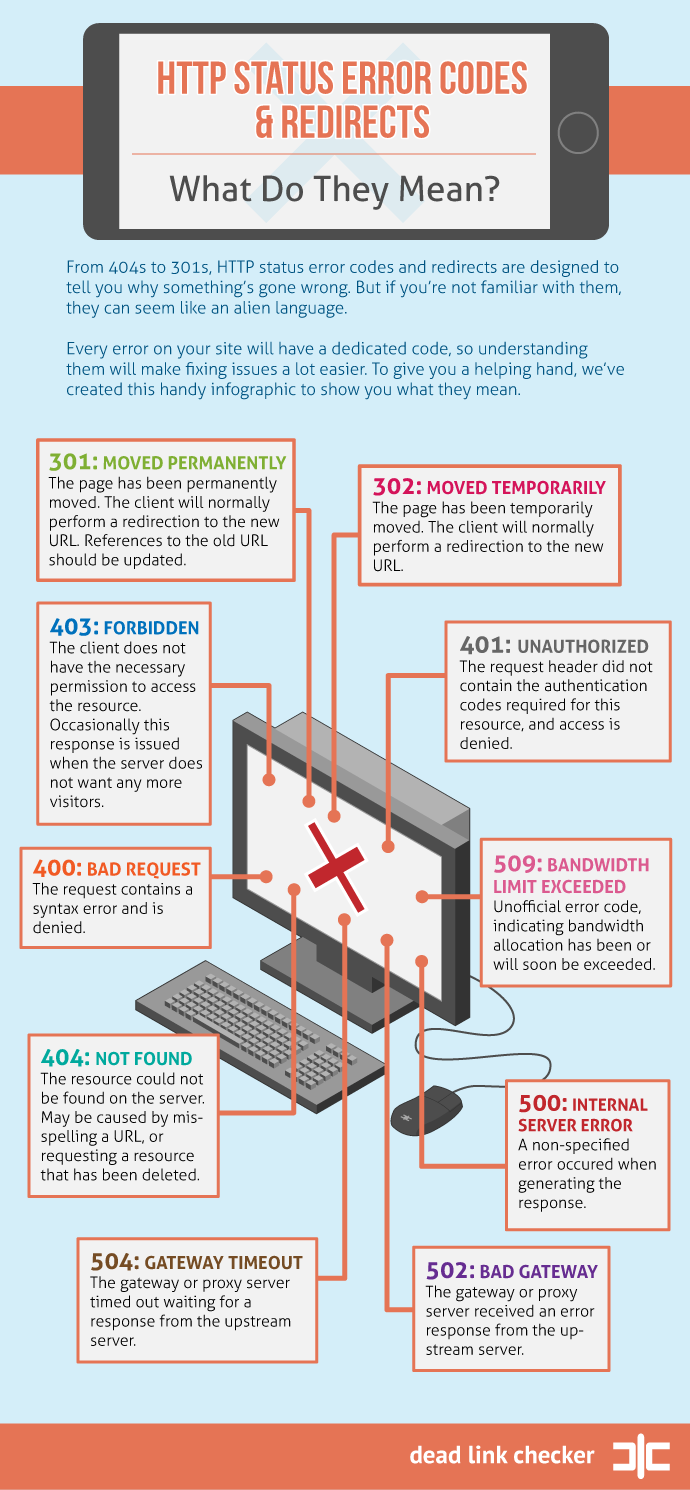 HTTP STATUS ERROR CODES & REDIRECTS

What Do They Mean?

From 404s to 301s, HTTP status error codes and redirects are designed to tell you why something's gone wrong. But if you're not familiar with them, they can seem like an alien language.

Every error on your site will have a dedicated code, so understanding them will make fixing issues a lot easier. To give you a helping hand, we've created this handy infographic to show you what they mean.

301: MOVED PERMANENTLY
The page has been permanently moved. The client will normally perform a redirection to the new URL. References to the old URL should be updated.

302: MOVED TEMPORARILY
The page has been temporarily moved. The client will normally perform a redirection to the new URL.

403: FORBIDDEN
The client does not have the necessary permission to access the resource. Occasionally this response is issued when the server does not want any more visitors.

401: UNAUTHORIZED
The request header did not contain the authentication codes required for this resource, and access is denied.

400: BAD REQUEST
The request contains a syntax error and is denied.

509: BANDWIDTH LIMIT EXCEEDED
Unofficial error code, indicating bandwidth allocation has been or will soon be exceeded.

404: NOT FOUND
The resource could not be found on the server. May be caused by misspelling a URL, or requesting a resource that has been deleted.

500: INTERNAL SERVER ERROR
A non-specified error occured when generating the response.

504: GATEWAY TIMEOUT
The gateway or proxy server timed out waiting for a response from the upstream server.

502: BAD GATEWAY
The gateway or proxy server received an error response from the upstream server.

dead link checker